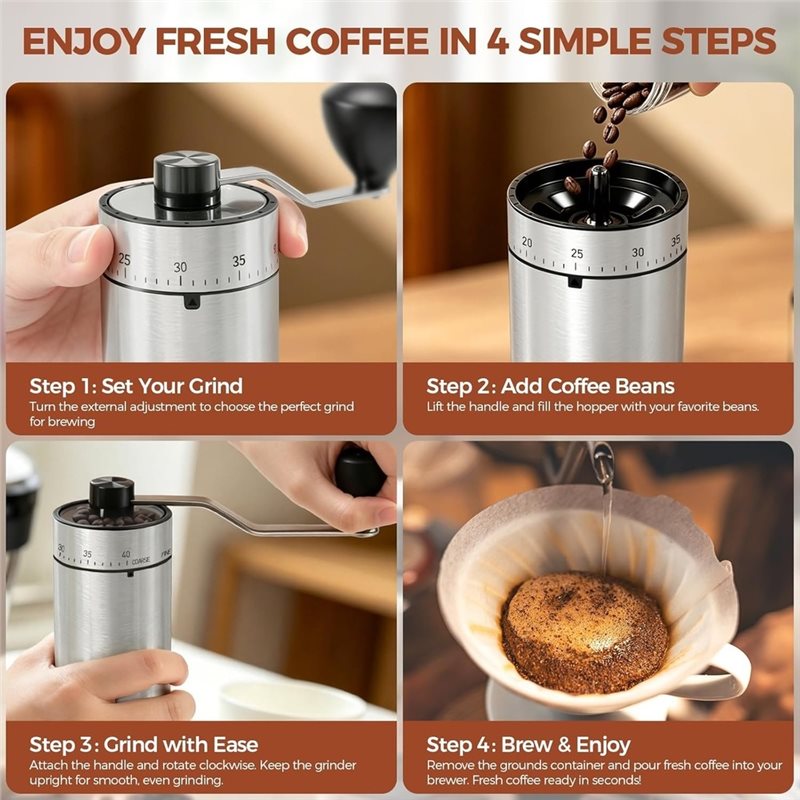 ENJOY FRESH COFFEE IN 4 SIMPLE STEPS

25 30 35

Step 1: Set Your Grind
Turn the external adjustment to choose the perfect grind for brewing

20 25 30 35

Step 2: Add Coffee Beans
Lift the handle and fill the hopper with your favorite beans.

30 35 40 COARSE FINE

Step 3: Grind with Ease
Attach the handle and rotate clockwise. Keep the grinder upright for smooth, even grinding.

Step 4: Brew & Enjoy
Remove the grounds container and pour fresh coffee into your brewer. Fresh coffee ready in seconds!